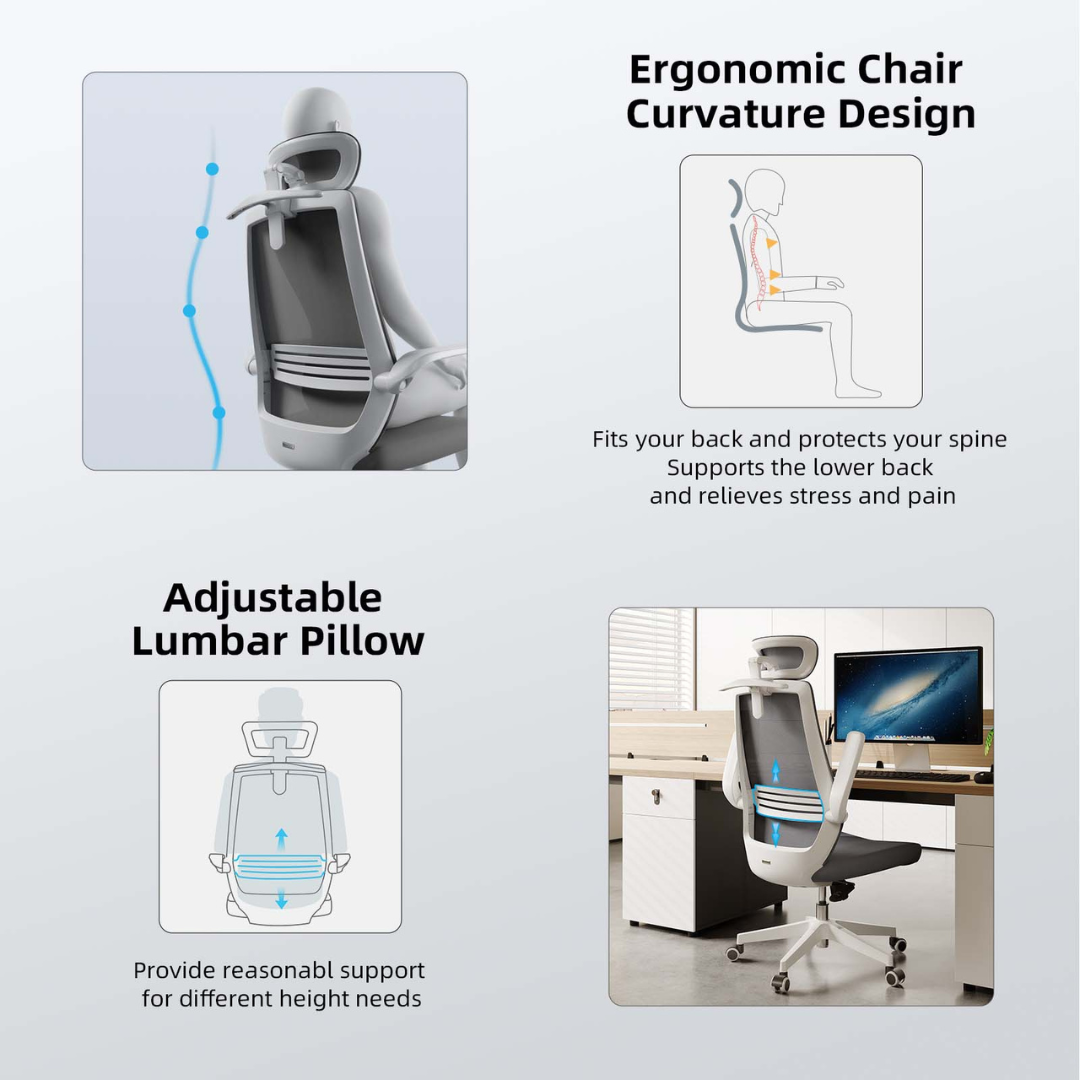 Ergonomic Chair Curvature Design

Fits your back and protects your spine
Supports the lower back
and relieves stress and pain

Adjustable Lumbar Pillow

Provide reasonabl support
for different height needs