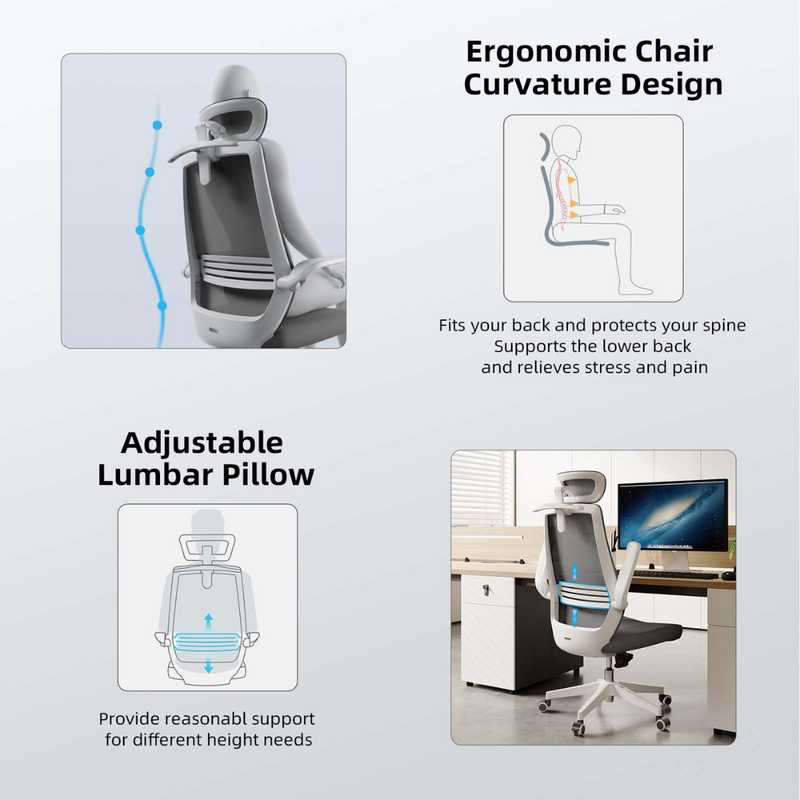 Ergonomic Chair Curvature Design

Fits your back and protects your spine
Supports the lower back
and relieves stress and pain

Adjustable Lumbar Pillow

Provide reasonabl support
for different height needs